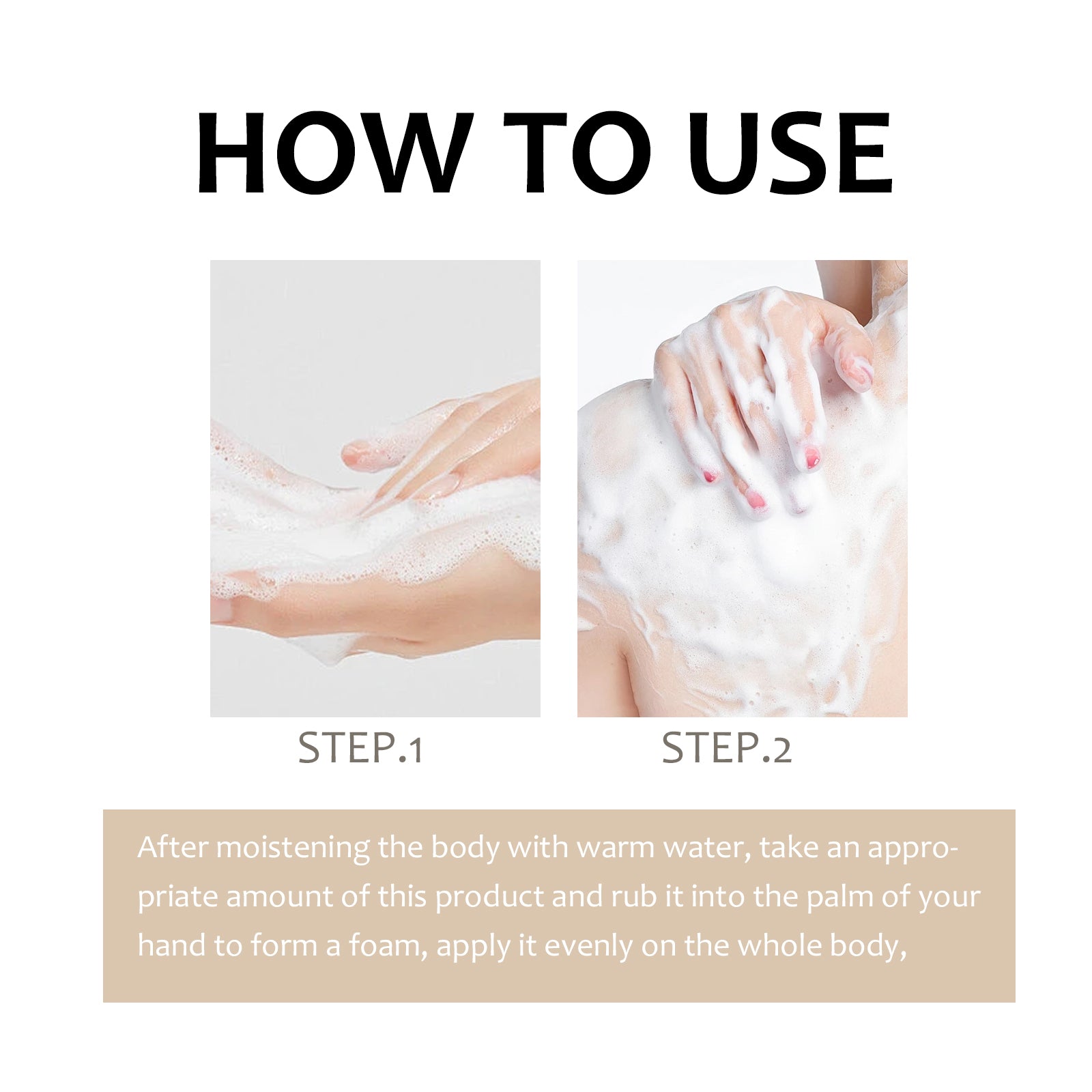 HOW TO USE

STEP.1

STEP.2

After moistening the body with warm water, take an appropriate amount of this product and rub it into the palm of your hand to form a foam, apply it evenly on the whole body,